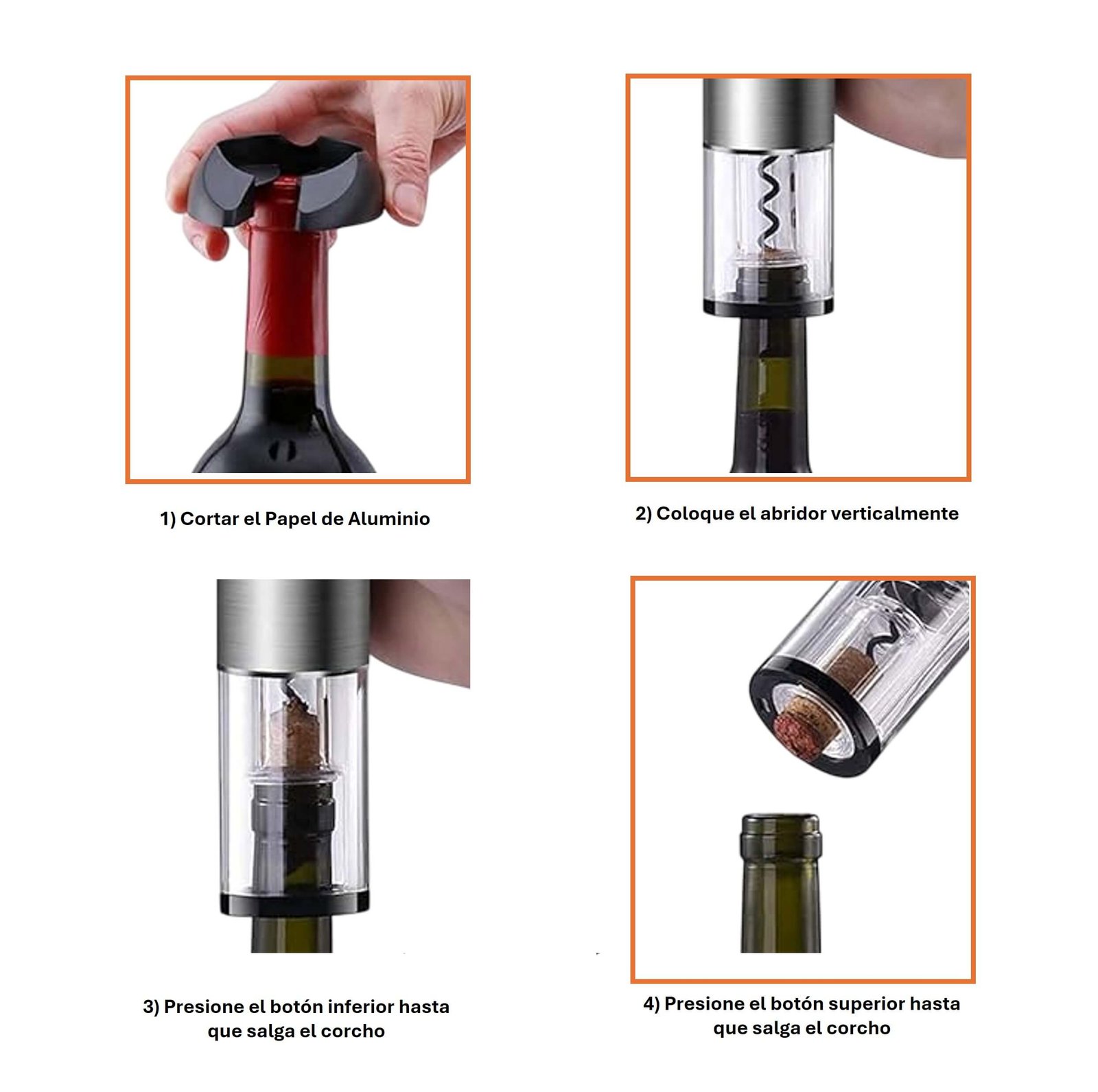 1) Cortar el Papel de Aluminio

2) Coloque el abridor verticalmente

3) Presione el botón inferior hasta que salga el corcho

4) Presione el botón superior hasta que salga el corcho