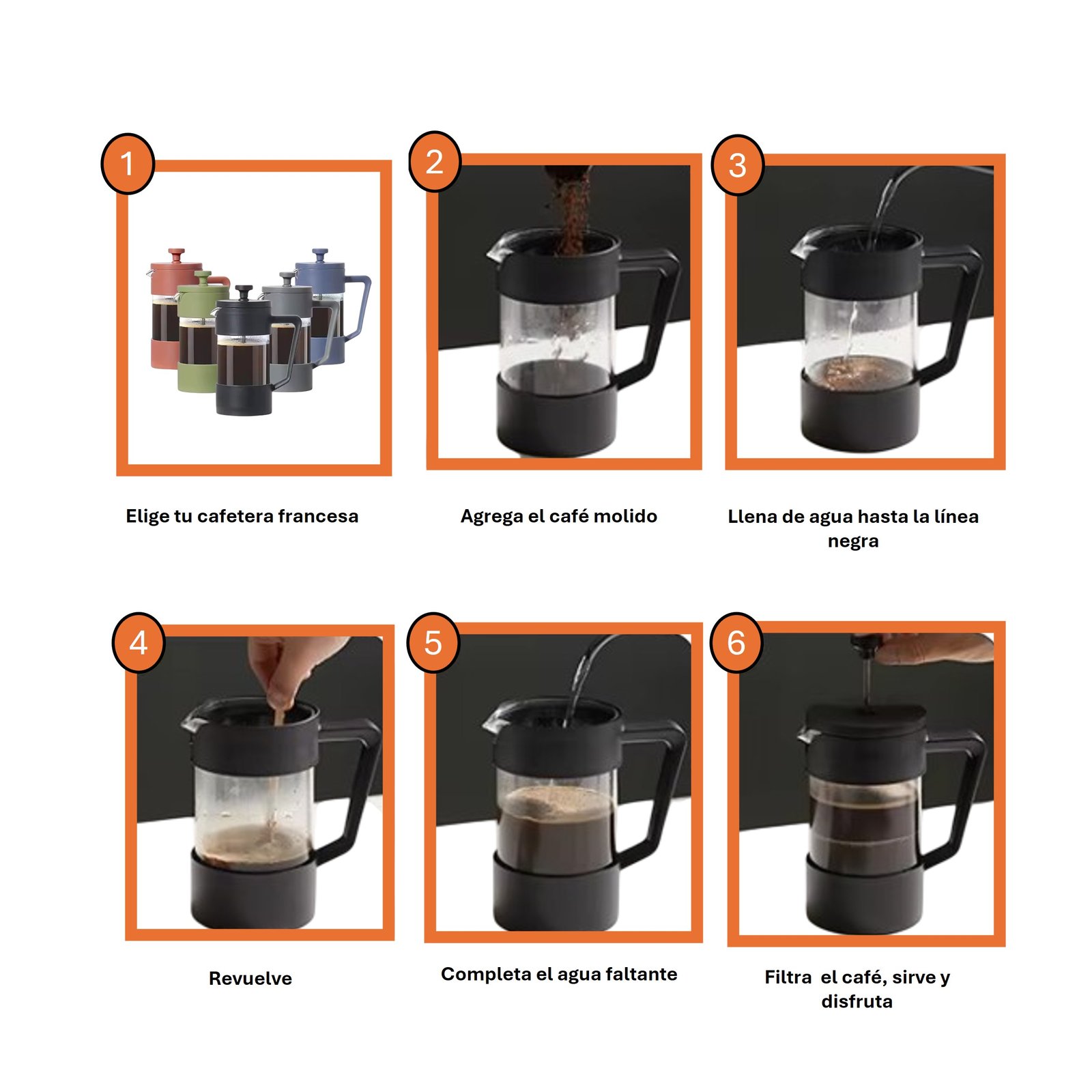 1

Elige tu cafetera francesa

2

Agrega el café molido

3

Llena de agua hasta la línea negra

4

Revuelve

5

Completa el agua faltante

6

Filtra el café, sirve y disfruta