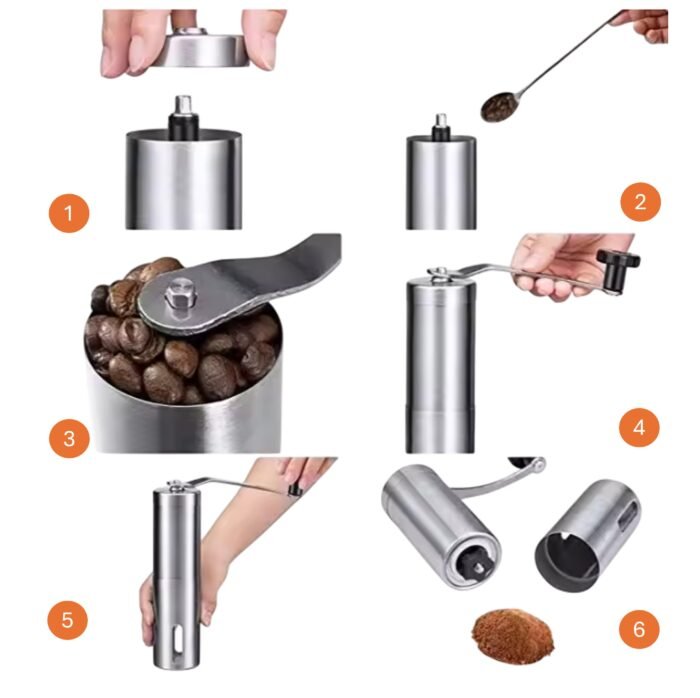 1

2

3

4

5

6